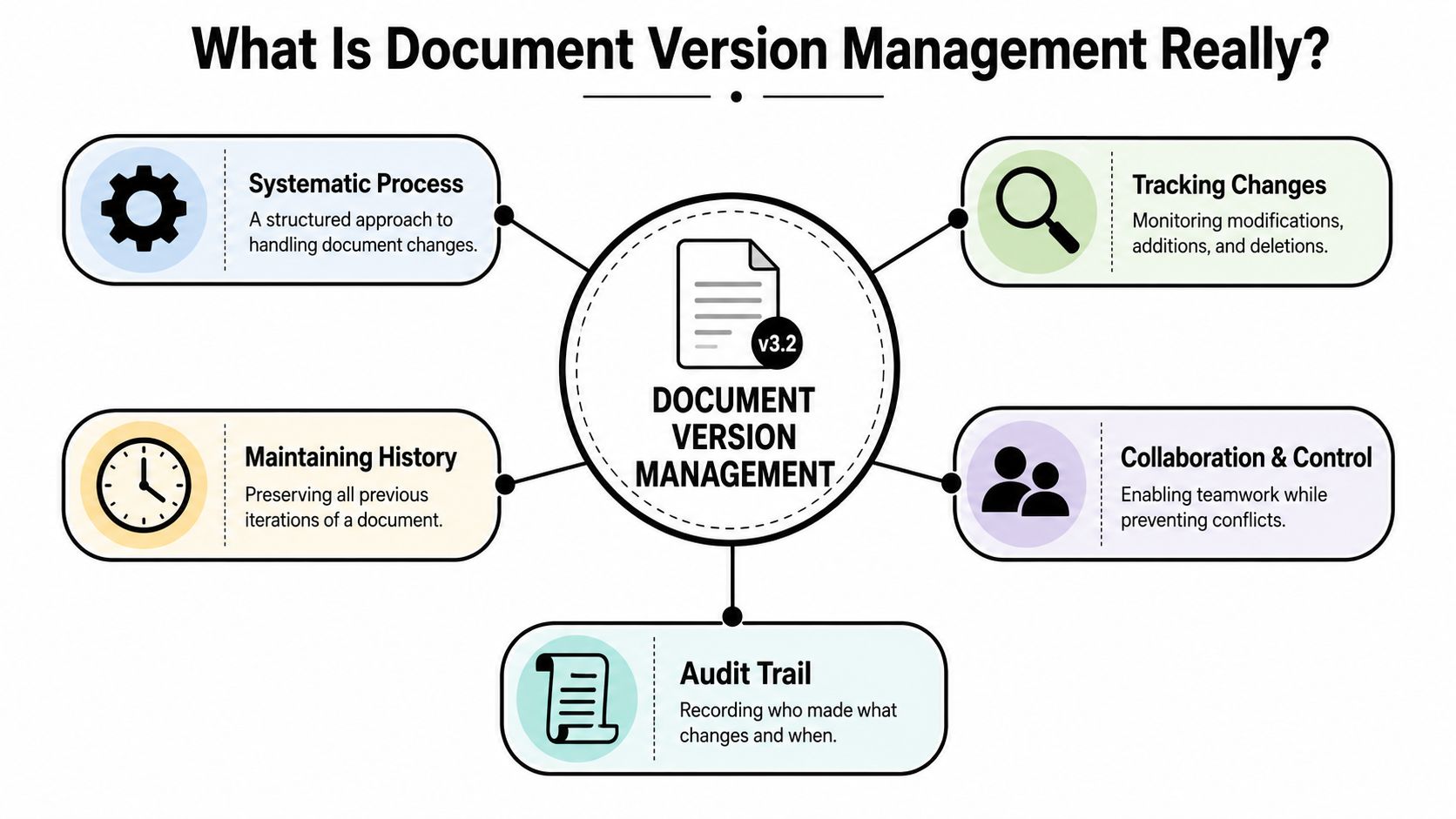 What Is Document Version Management Really?

Systematic Process
A structured approach to handling document changes.

Tracking Changes
Monitoring modifications, additions, and deletions.

v3.2
DOCUMENT VERSION MANAGEMENT

Maintaining History
Preserving all previous iterations of a document.

Collaboration & Control
Enabling teamwork while preventing conflicts.

Audit Trail
Recording who made what changes and when.